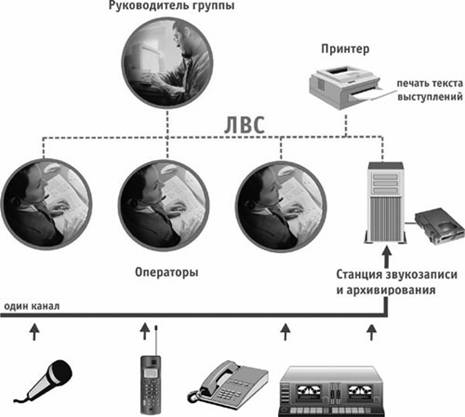 Руководитель группы

Принтер

печать текста выступлений

ЛВС

Операторы

Станция звукозаписи и архивирования

один канал